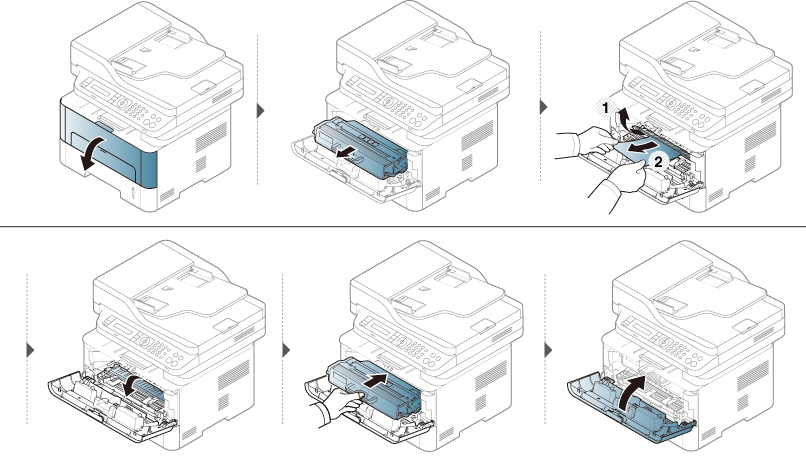 1
2