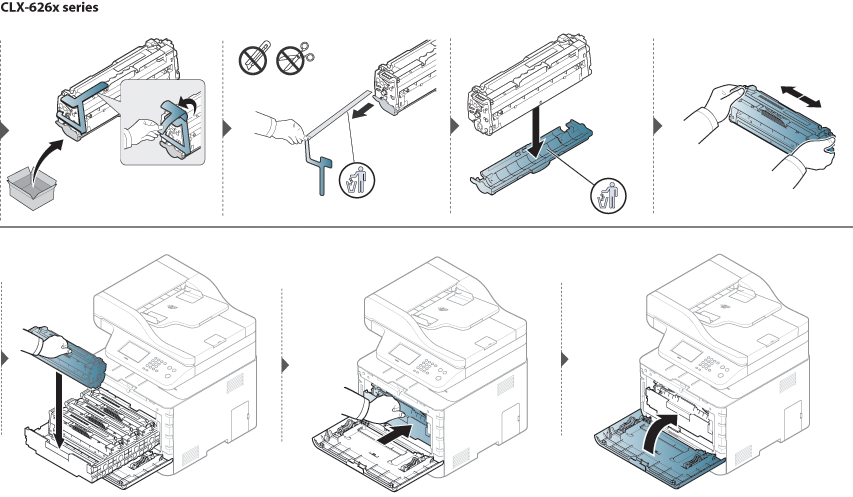 CLX-626x series