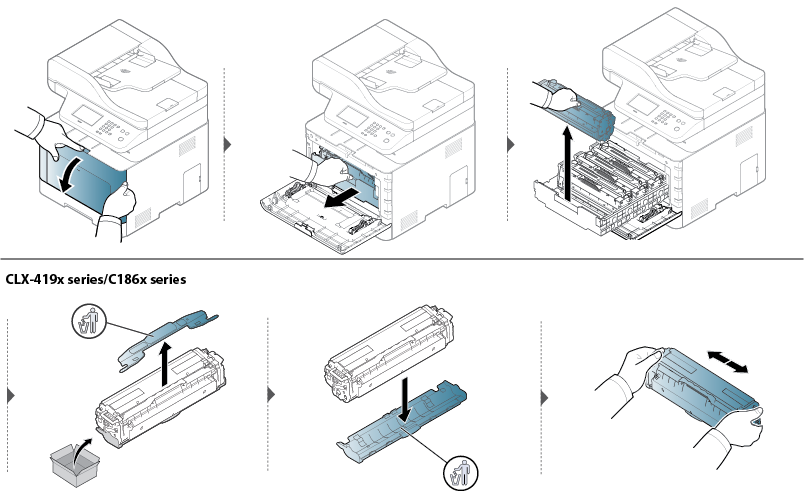 CLX-419x series/C186x series