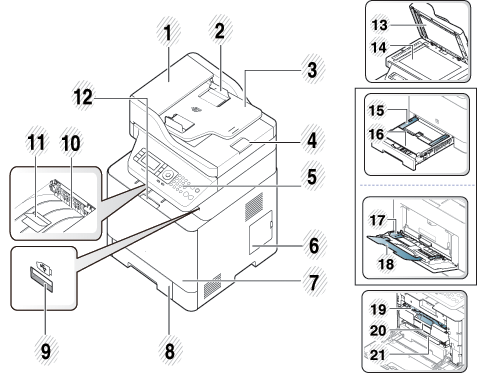 1
2
3
12
4
11
10
5
6
7
9
8
13
14
15
16
17
18
19
20
21