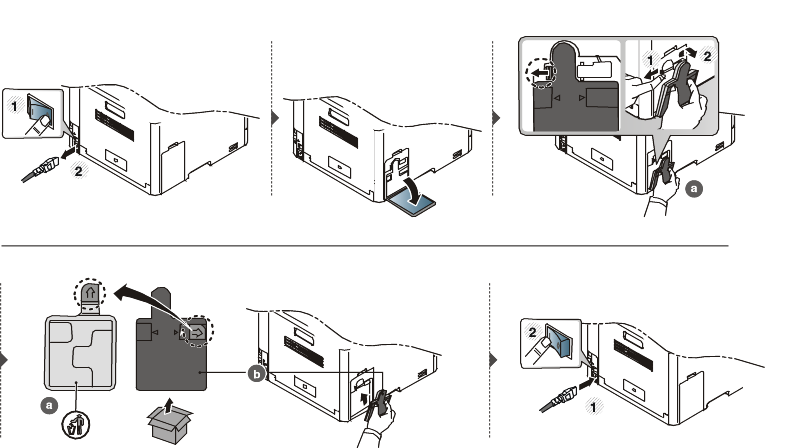 1
2
1
2
a
a
b
2
1