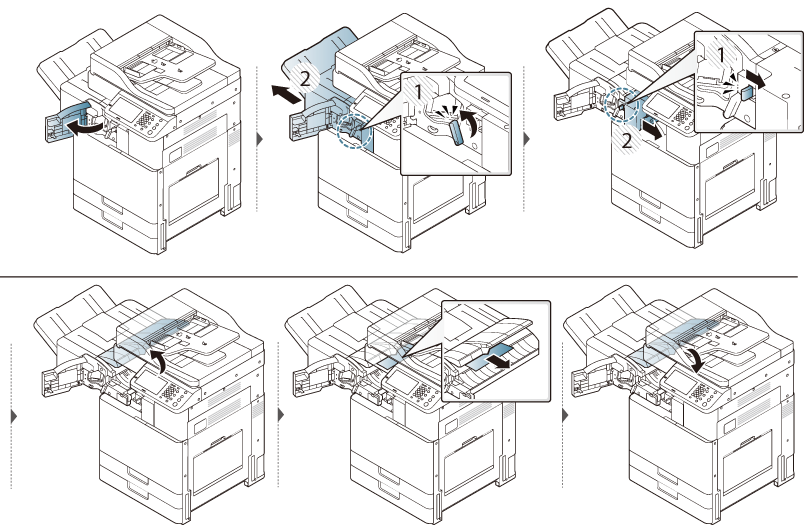 2
1
1
2