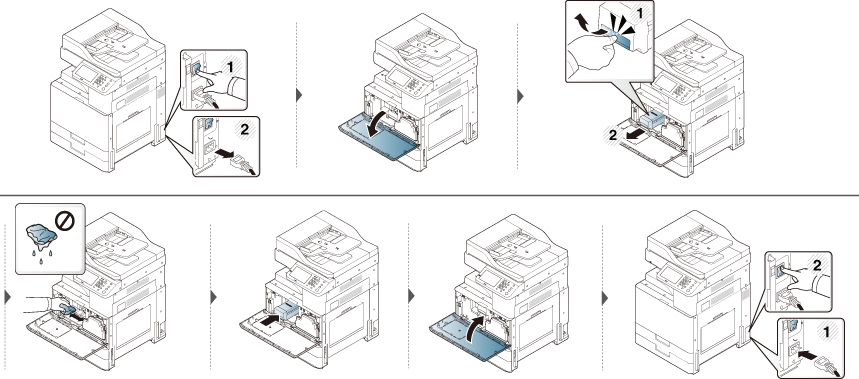 1
2
1
2
2
1