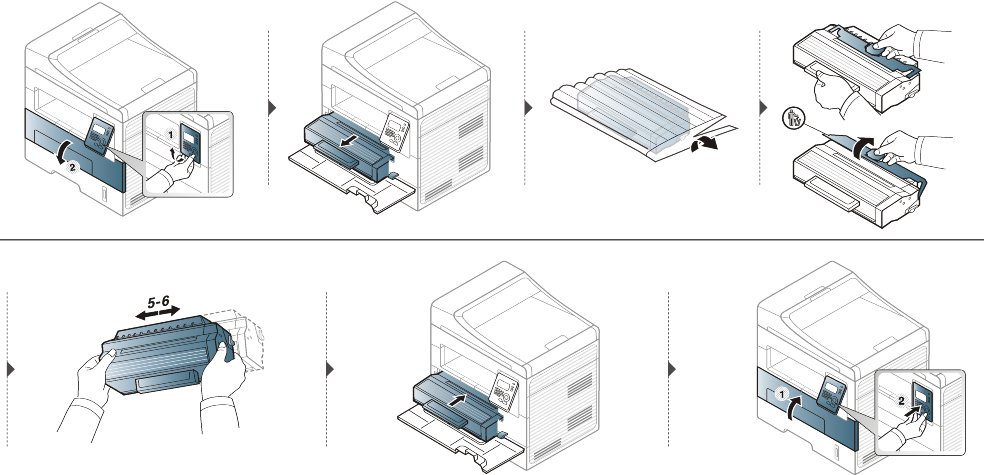 1
2

5-6

1
2