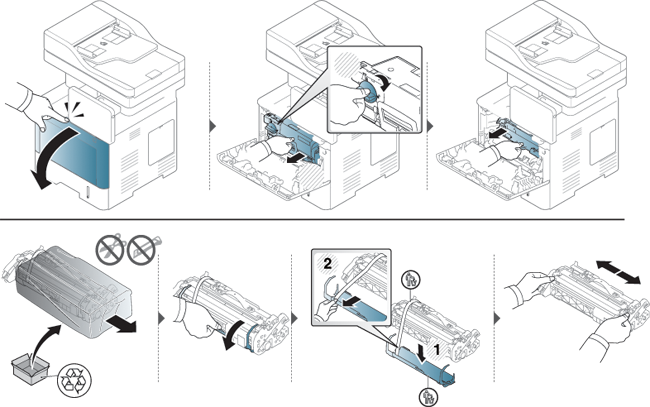 2
1