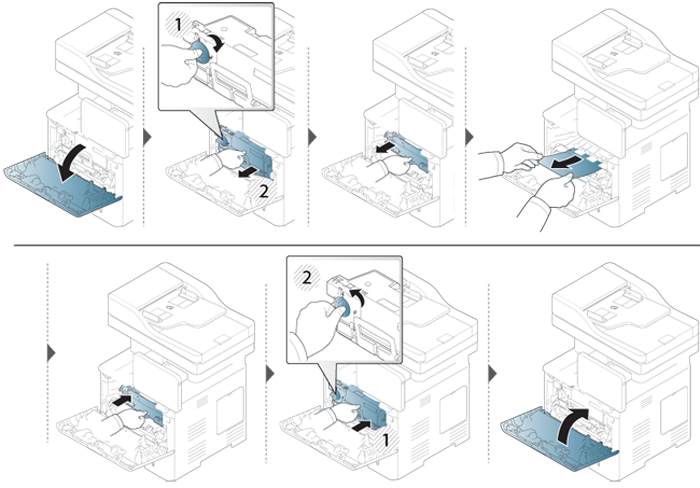 1
2
2
1