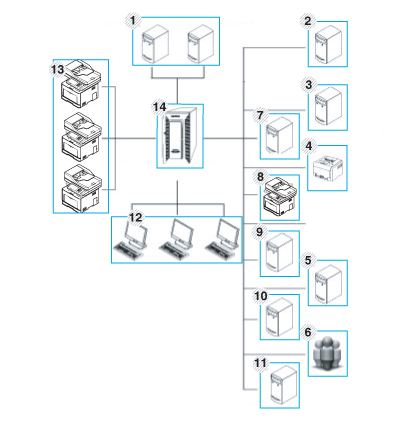 1
2
13
3
14
7
4
8
12
9
5
10
6
11