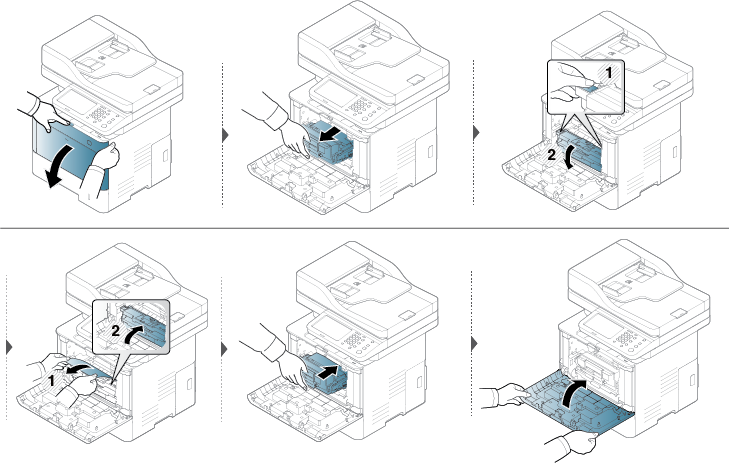 1
2
2
1