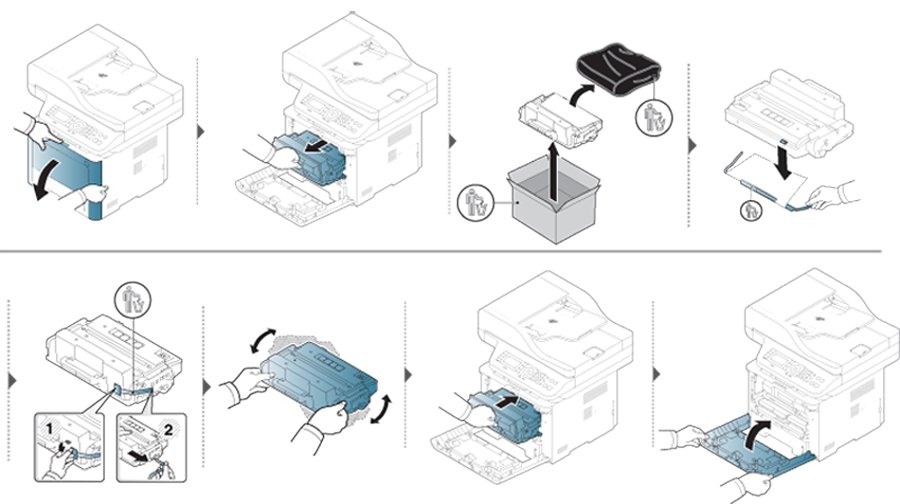 1

2