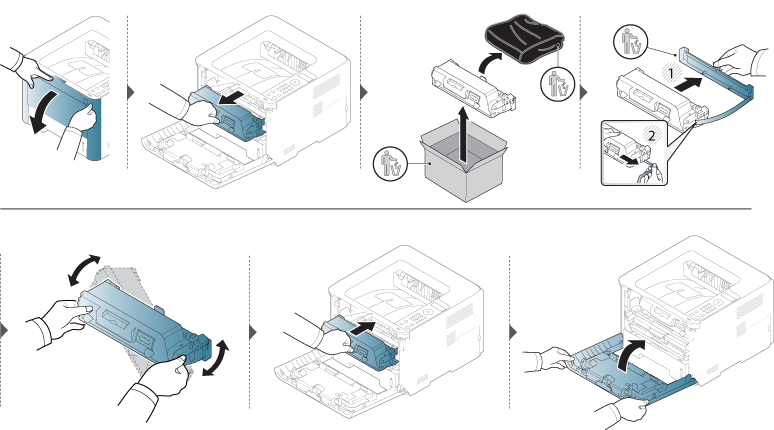 1

2