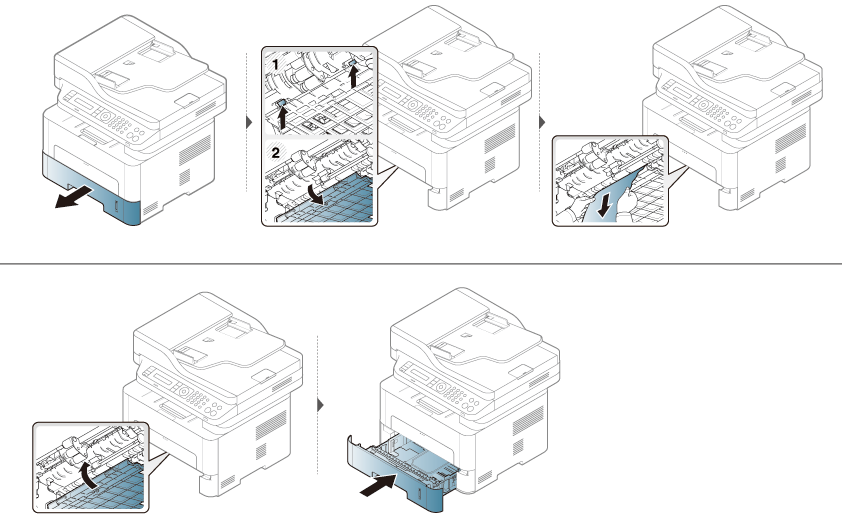 1
2