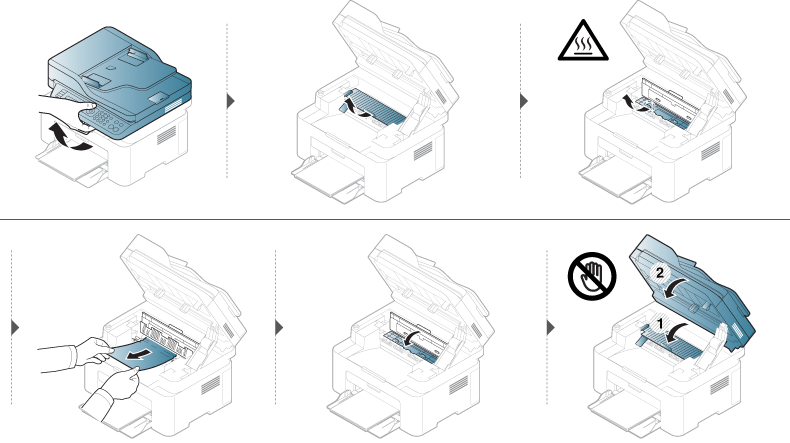 2
1