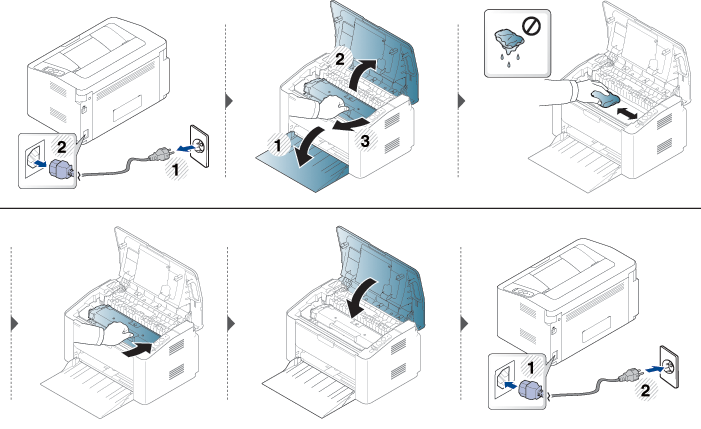 2
1
2
1
3
1
2