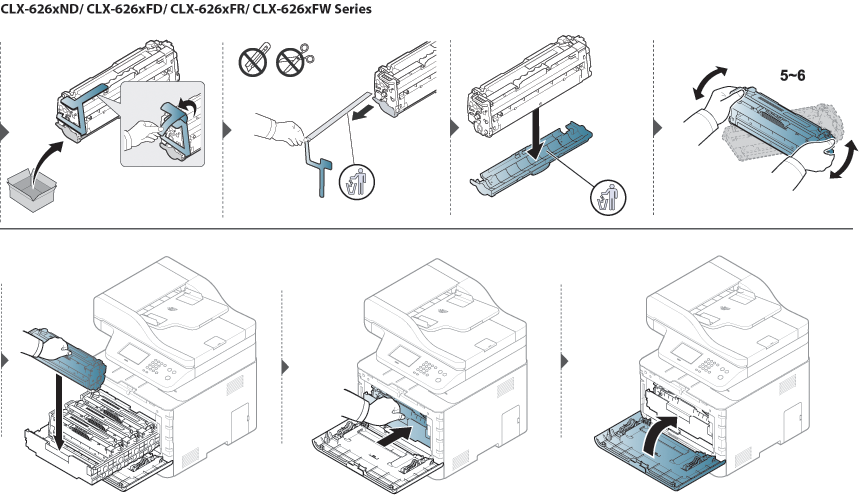 CLX-626xND/ CLX-626xFD/ CLX-626xFR/ CLX-626xFW Series

5~6