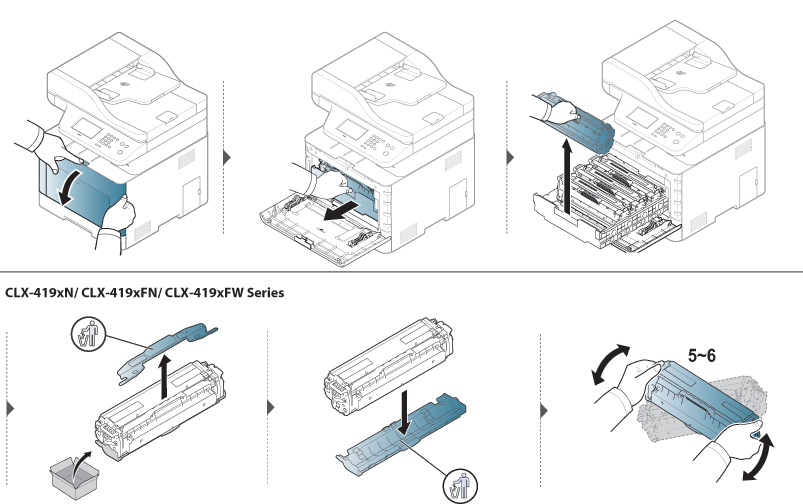 CLX-419xN/ CLX-419xFN/ CLX-419xFW Series

5~6