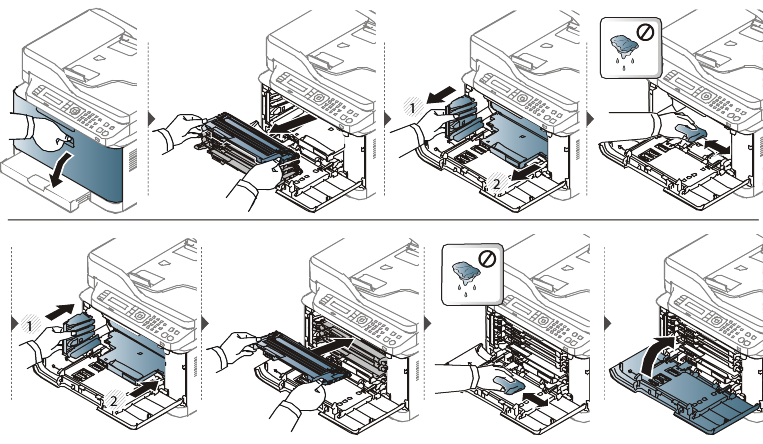 1
2
1
2