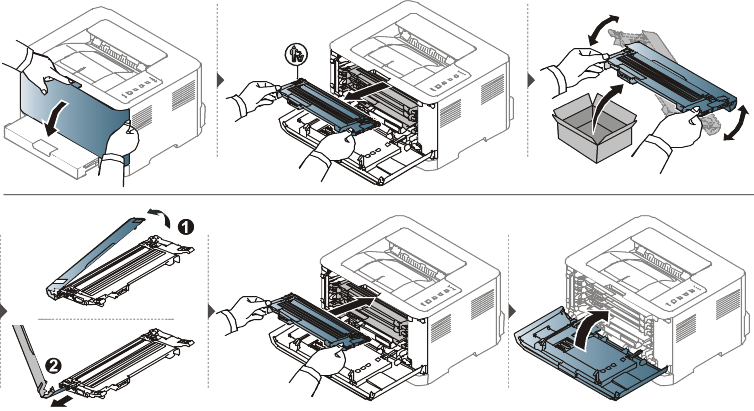 1
2