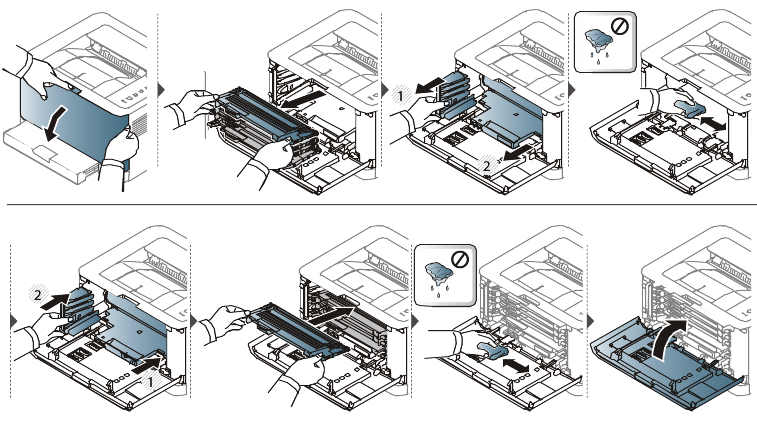 1
2
2
1