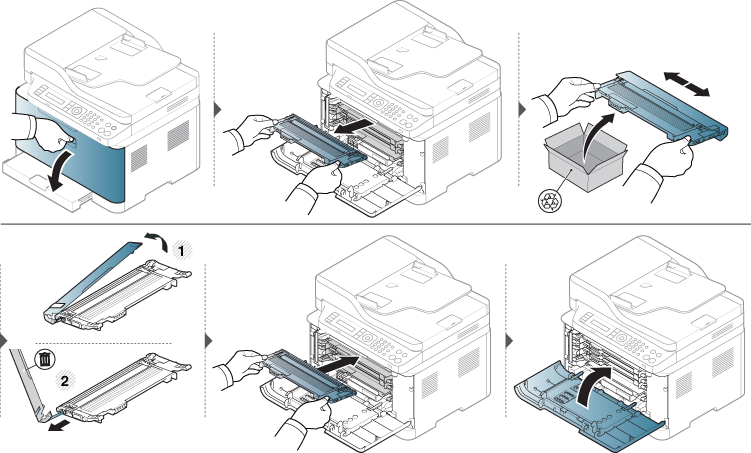 1

2