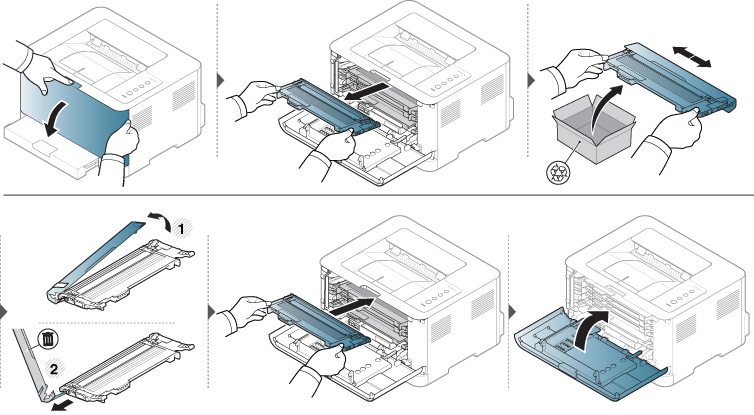 1

2