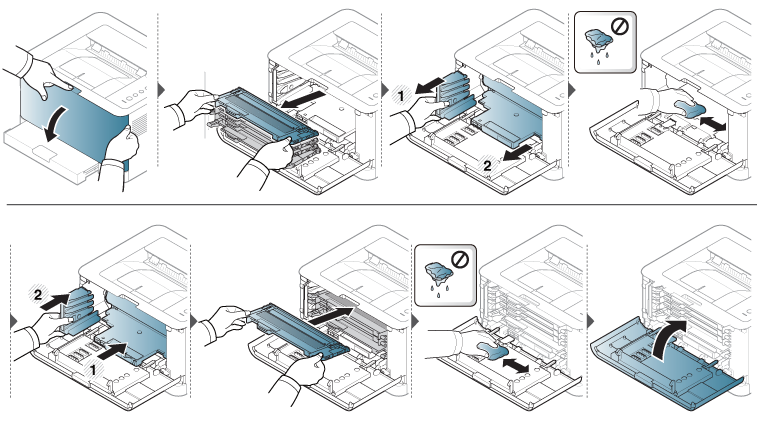 1
2
2
1