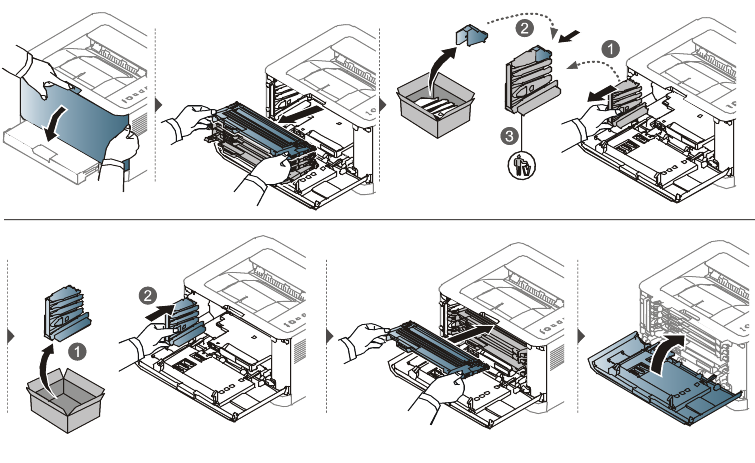 2
1
3
2
1