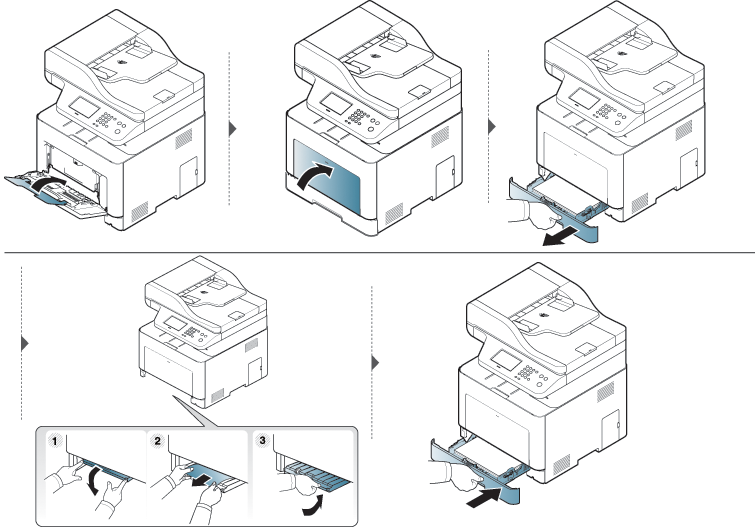 1

2

3