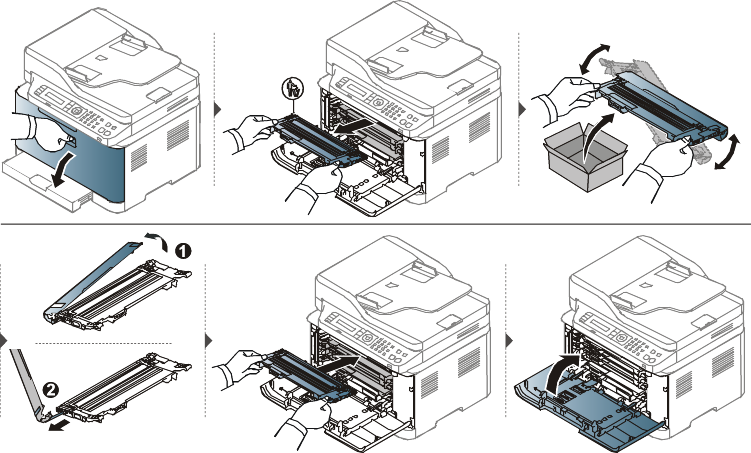 1

2